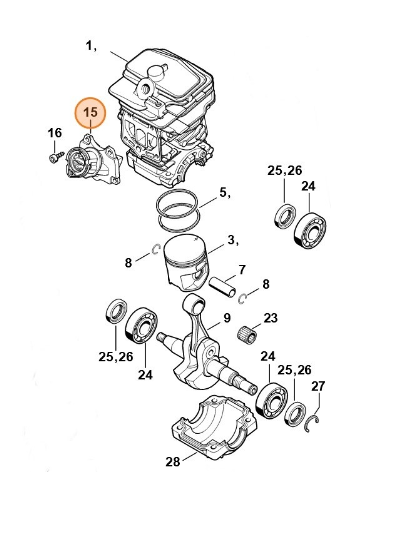 1,
15
16
25,26
24
5,
3,
8
7
8
9
23
25,26
24
24
25,26
27
28