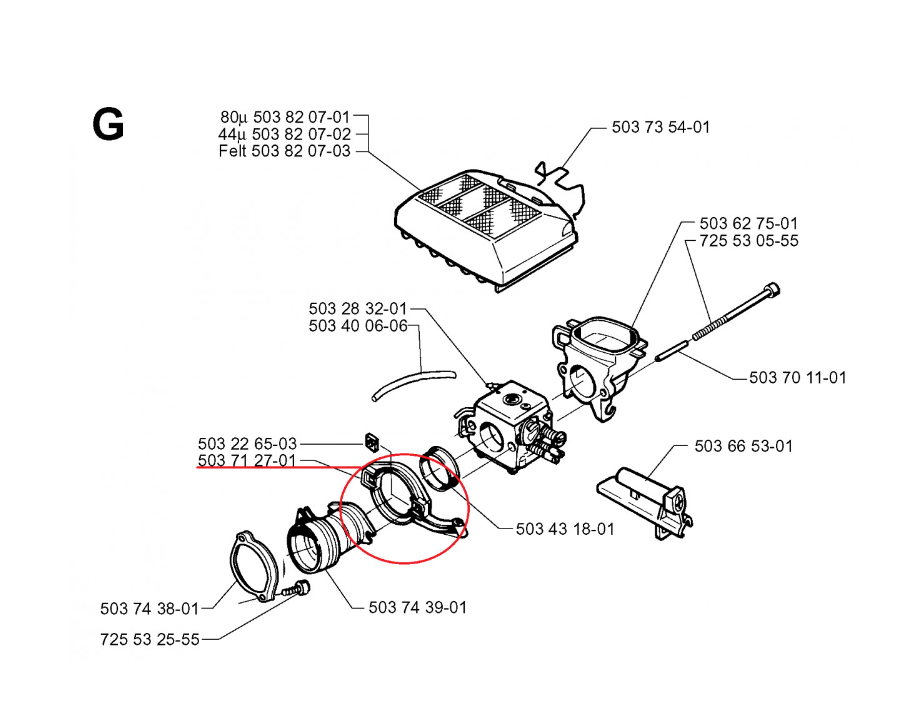 G

80µ 503 82 07-01
44µ 503 82 07-02
Felt 503 82 07-03

503 73 54-01

503 62 75-01
725 53 05-55

503 28 32-01
503 40 06-06

503 70 11-01

503 22 65-03
503 71 27-01

503 66 53-01

503 43 18-01

503 74 38-01

503 74 39-01

725 53 25-55