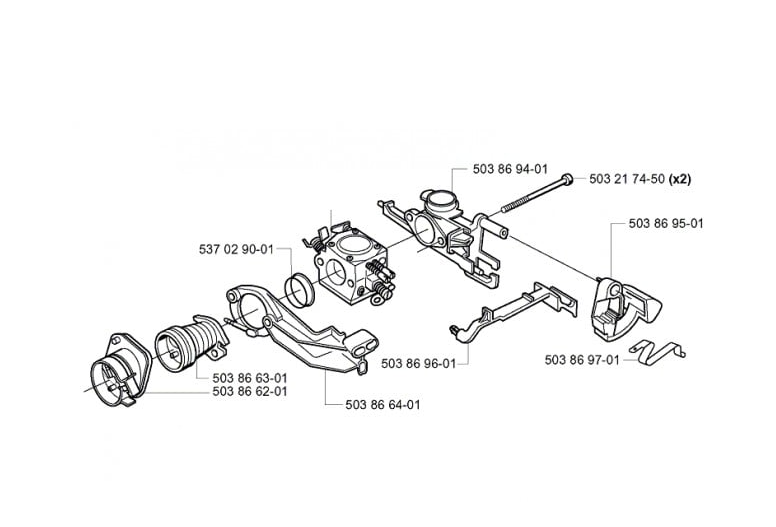 503 86 94-01
503 21 74-50 (x2)
503 86 95-01
537 02 90-01
503 86 96-01
503 86 97-01
503 86 63-01
503 86 62-01
503 86 64-01