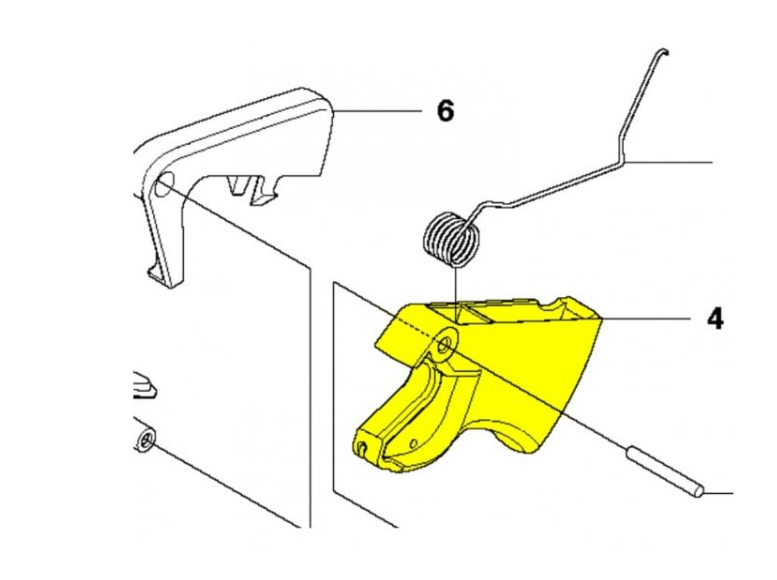 6

4