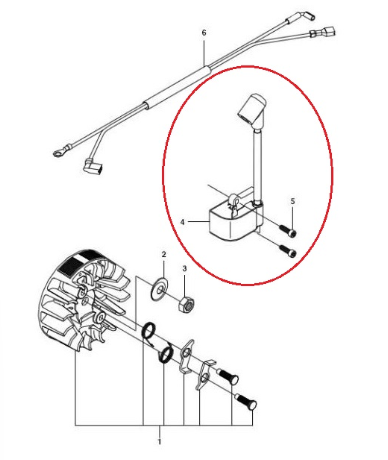 6

5

4

2

3

1