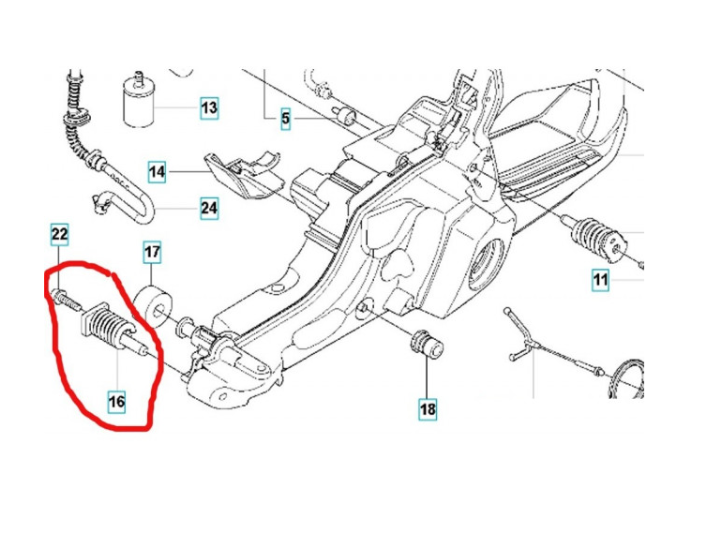 13
5
14
24
22
17
11
16
18